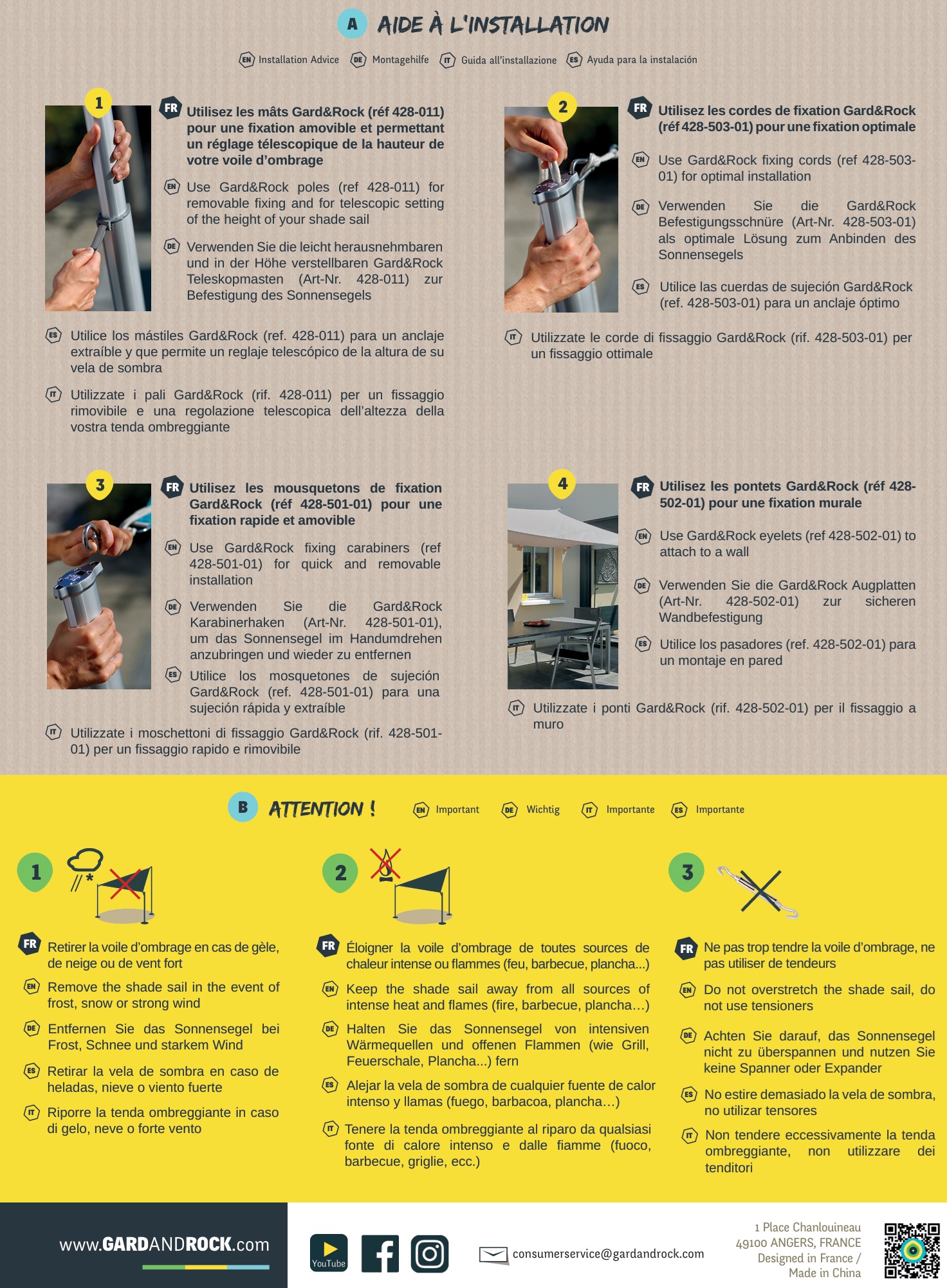 A AIDE À L'INSTALLATION

EN Installation Advice DE Montagehilfe IT Guida all'installazione ES Ayuda para la instalación

1

FR Utilisez les mâts Gard&Rock (réf 428-011) pour une fixation amovible et permettant un réglage télescopique de la hauteur de votre voile d'ombrage

EN Use Gard&Rock poles (ref 428-011) for removable fixing and for telescopic setting of the height of your shade sail

DE Verwenden Sie die leicht herausnehmbaren und in der Höhe verstellbaren Gard&Rock Teleskopmasten (Art-Nr. 428-011) zur Befestigung des Sonnensegels

ES Utilice los mástiles Gard&Rock (ref. 428-011) para un anclaje extraíble y que permite un reglaje telescópico de la altura de su vela de sombra

IT Utilizzate i pali Gard&Rock (rif. 428-011) per un fissaggio rimovibile e una regolazione telescopica dell'altezza della vostra tenda ombreggiante

2

FR Utilisez les cordes de fixation Gard&Rock (réf 428-503-01) pour une fixation optimale

EN Use Gard&Rock fixing cords (ref 428-503-01) for optimal installation

DE Verwenden Sie die Gard&Rock Befestigungsschnüre (Art-Nr. 428-503-01) als optimale Lösung zum Anbinden des Sonnensegels

ES Utilice las cuerdas de sujeción Gard&Rock (ref. 428-503-01) para un anclaje óptimo

IT Utilizzate le corde di fissaggio Gard&Rock (rif. 428-503-01) per un fissaggio ottimale

3

FR Utilisez les mousquetons de fixation Gard&Rock (réf 428-501-01) pour une fixation rapide et amovible

EN Use Gard&Rock fixing carabiners (ref 428-501-01) for quick and removable installation

DE Verwenden Sie die Gard&Rock Karabinerhaken (Art-Nr. 428-501-01), um das Sonnensegel im Handumdrehen anzubringen und wieder zu entfernen

ES Utilice los mosquetones de sujeción Gard&Rock (ref. 428-501-01) para una sujeción rápida y extraíble

IT Utilizzate i moschettoni di fissaggio Gard&Rock (rif. 428-501-01) per un fissaggio rapido e rimovibile

4

FR Utilisez les pontets Gard&Rock (réf 428-502-01) pour une fixation murale

EN Use Gard&Rock eyelets (ref 428-502-01) to attach to a wall

DE Verwenden Sie die Gard&Rock Augplatten (Art-Nr. 428-502-01) zur sicheren Wandbefestigung

ES Utilice los pasadores (ref. 428-502-01) para un montaje en pared

IT Utilizzate i ponti Gard&Rock (rif. 428-502-01) per il fissaggio a muro

B ATTENTION ! EN Important DE Wichtig IT Importante ES Importante

1

FR Retirer la voile d'ombrage en cas de gèle, de neige ou de vent fort

EN Remove the shade sail in the event of frost, snow or strong wind

DE Entfernen Sie das Sonnensegel bei Frost, Schnee und starkem Wind

ES Retirar la vela de sombra en caso de heladas, nieve o viento fuerte

IT Riporre la tenda ombreggiante in caso di gelo, neve o forte vento

2

FR Éloigner la voile d'ombrage de toutes sources de chaleur intense ou flammes (feu, barbecue, plancha...)

EN Keep the shade sail away from all sources of intense heat and flames (fire, barbecue, plancha…)

DE Halten Sie das Sonnensegel von intensiven Wärmequellen und offenen Flammen (wie Grill, Feuerschale, Plancha...) fern

ES Alejar la vela de sombra de cualquier fuente de calor intenso y llamas (fuego, barbacoa, plancha…)

IT Tenere la tenda ombreggiante al riparo da qualsiasi fonte di calore intenso e dalle fiamme (fuoco, barbecue, griglie, ecc.)

3

FR Ne pas trop tendre la voile d'ombrage, ne pas utiliser de tendeurs

EN Do not overstretch the shade sail, do not use tensioners

DE Achten Sie darauf, das Sonnensegel nicht zu überspannen und nutzen Sie keine Spanner oder Expander

ES No estire demasiado la vela de sombra, no utilizar tensores

IT Non tendere eccessivamente la tenda ombreggiante, non utilizzare dei tenditori

www.GARDANDROCK.com

YouTube

consumerservice@gardandrock.com

1 Place Chanlouineau
49100 ANGERS, FRANCE
Designed in France /
Made in China